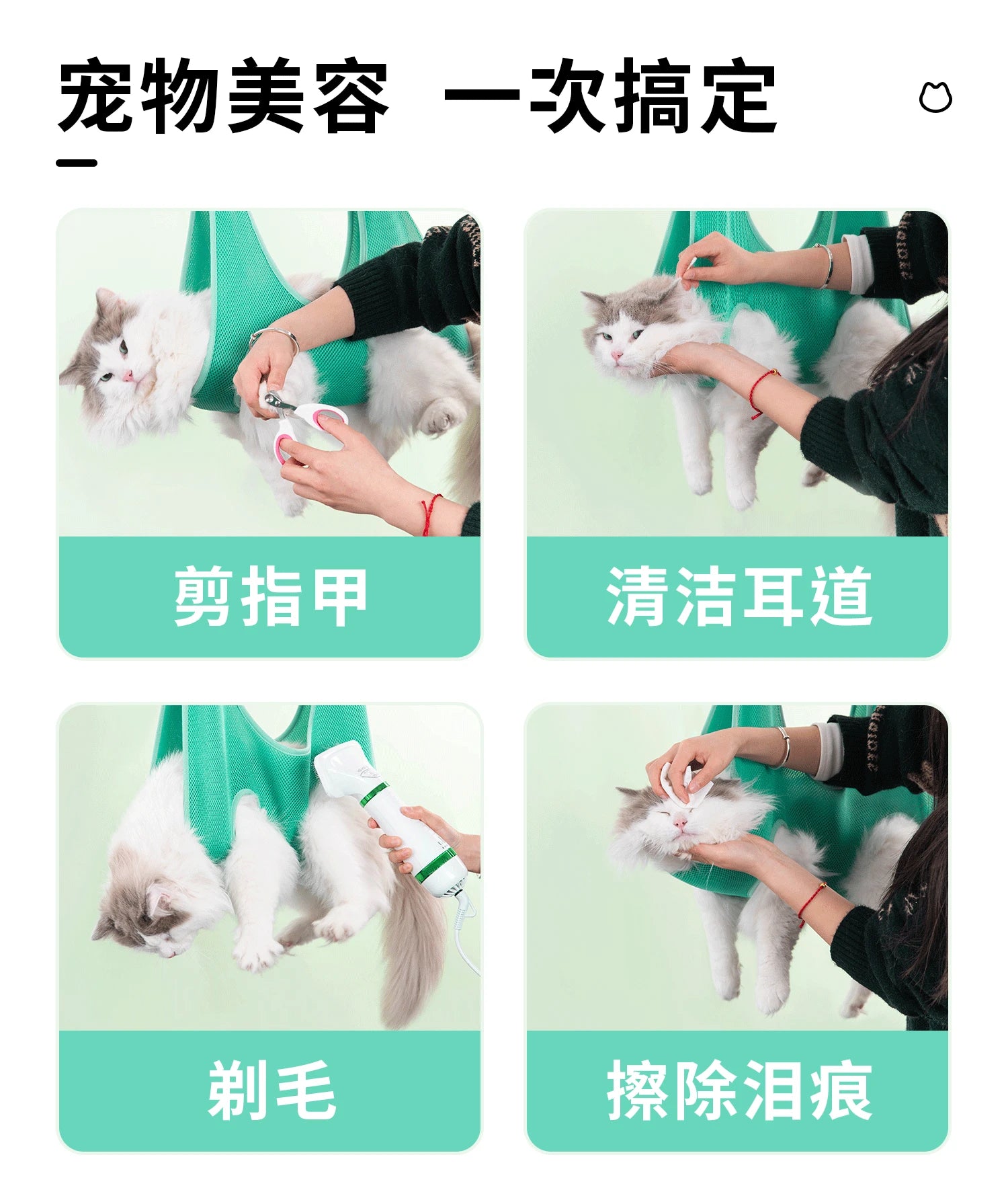 宠物美容 一次搞定

剪指甲

清洁耳道

剃毛

擦除泪痕