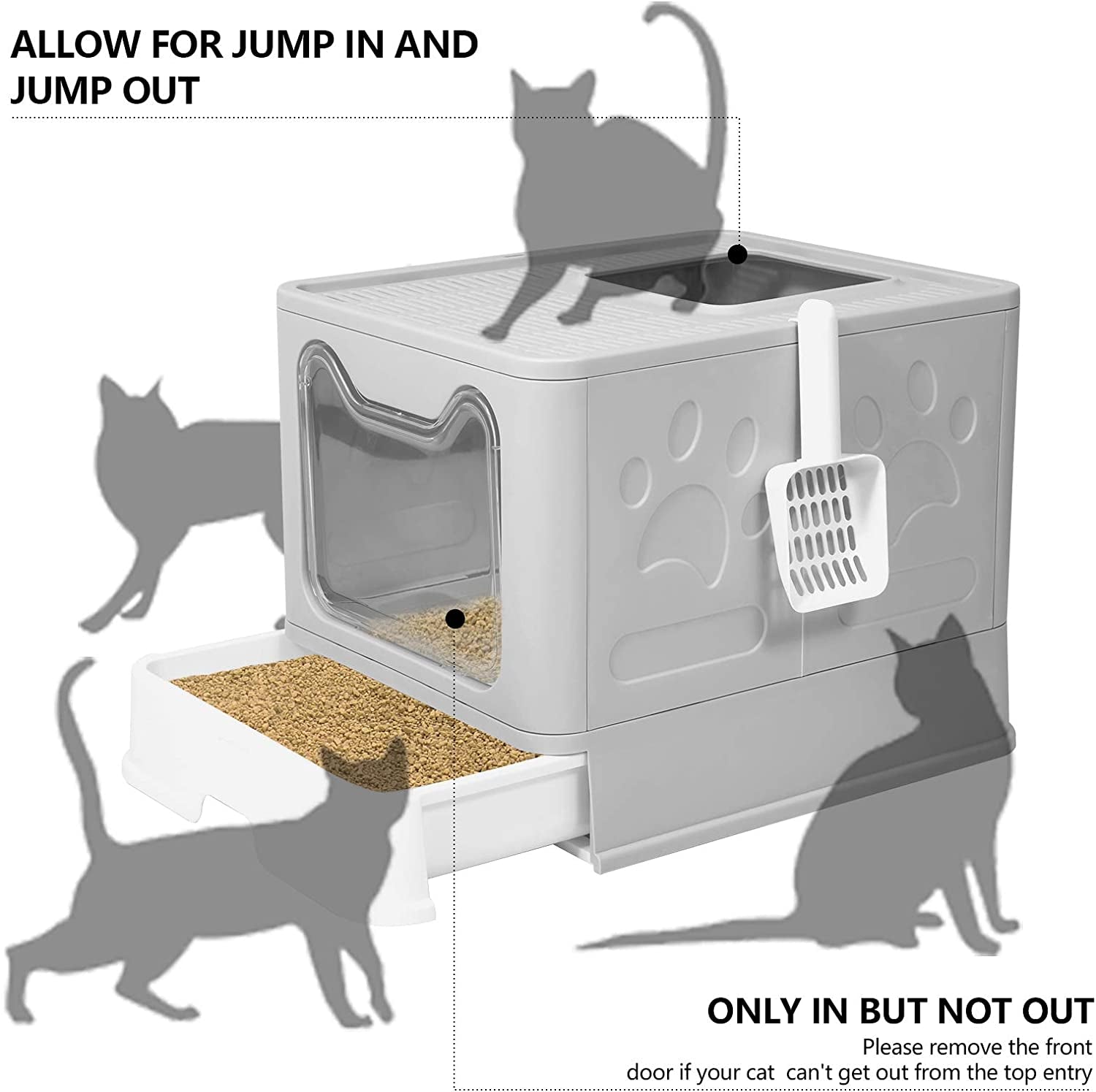 ALLOW FOR JUMP IN AND JUMP OUT

ONLY IN BUT NOT OUT

Please remove the front door if your cat can't get out from the top entry