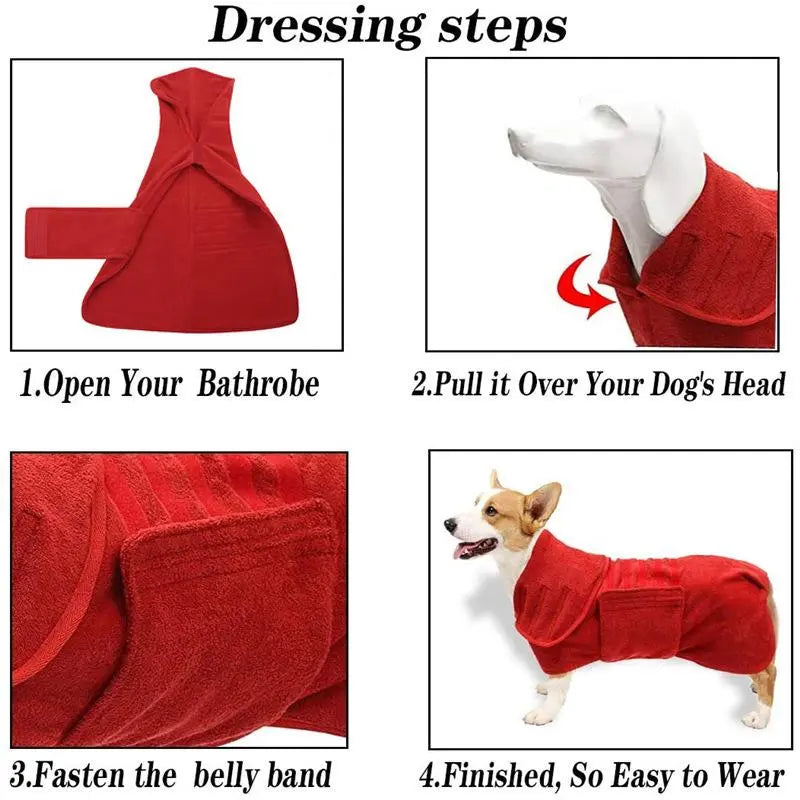 Dressing steps

1.Open Your Bathrobe

2.Pull it Over Your Dog's Head

3.Fasten the belly band

4.Finished, So Easy to Wear