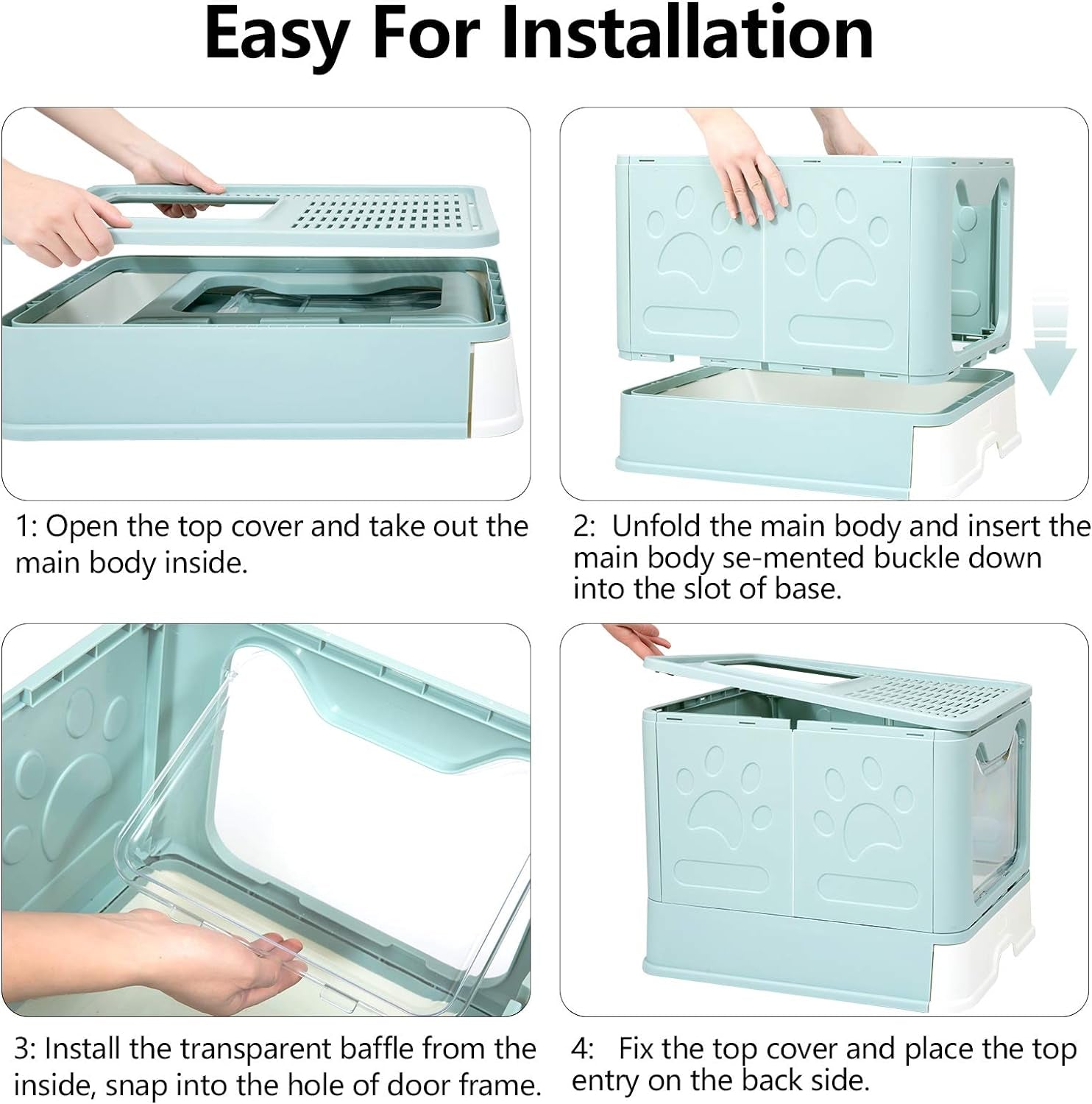 Easy For Installation

1: Open the top cover and take out the main body inside.

2: Unfold the main body and insert the main body se-mented buckle down into the slot of base.

3: Install the transparent baffle from the inside, snap into the hole of door frame.

4: Fix the top cover and place the top entry on the back side.