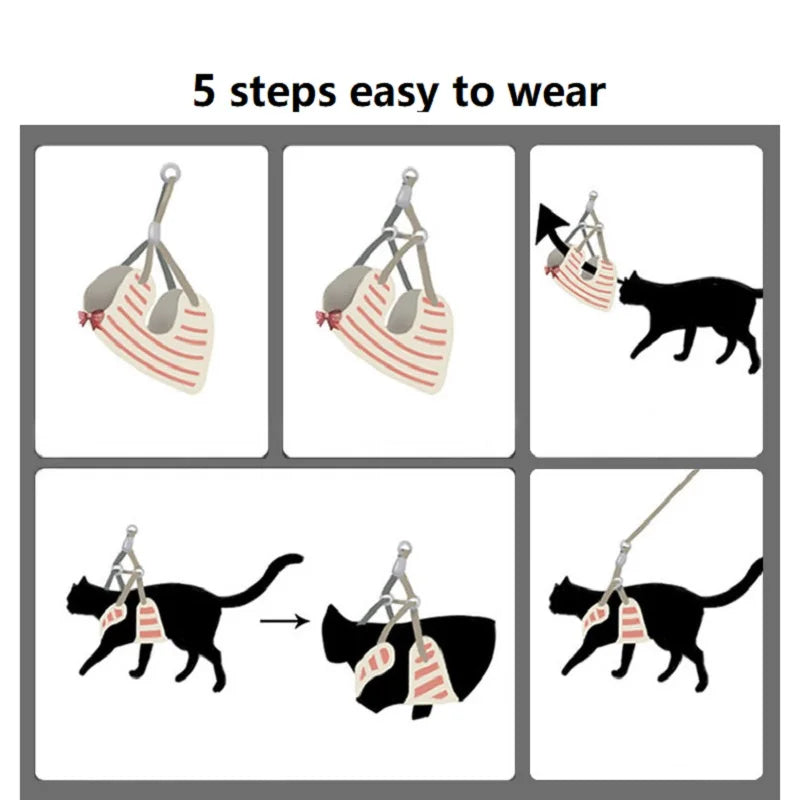 5 steps easy to wear