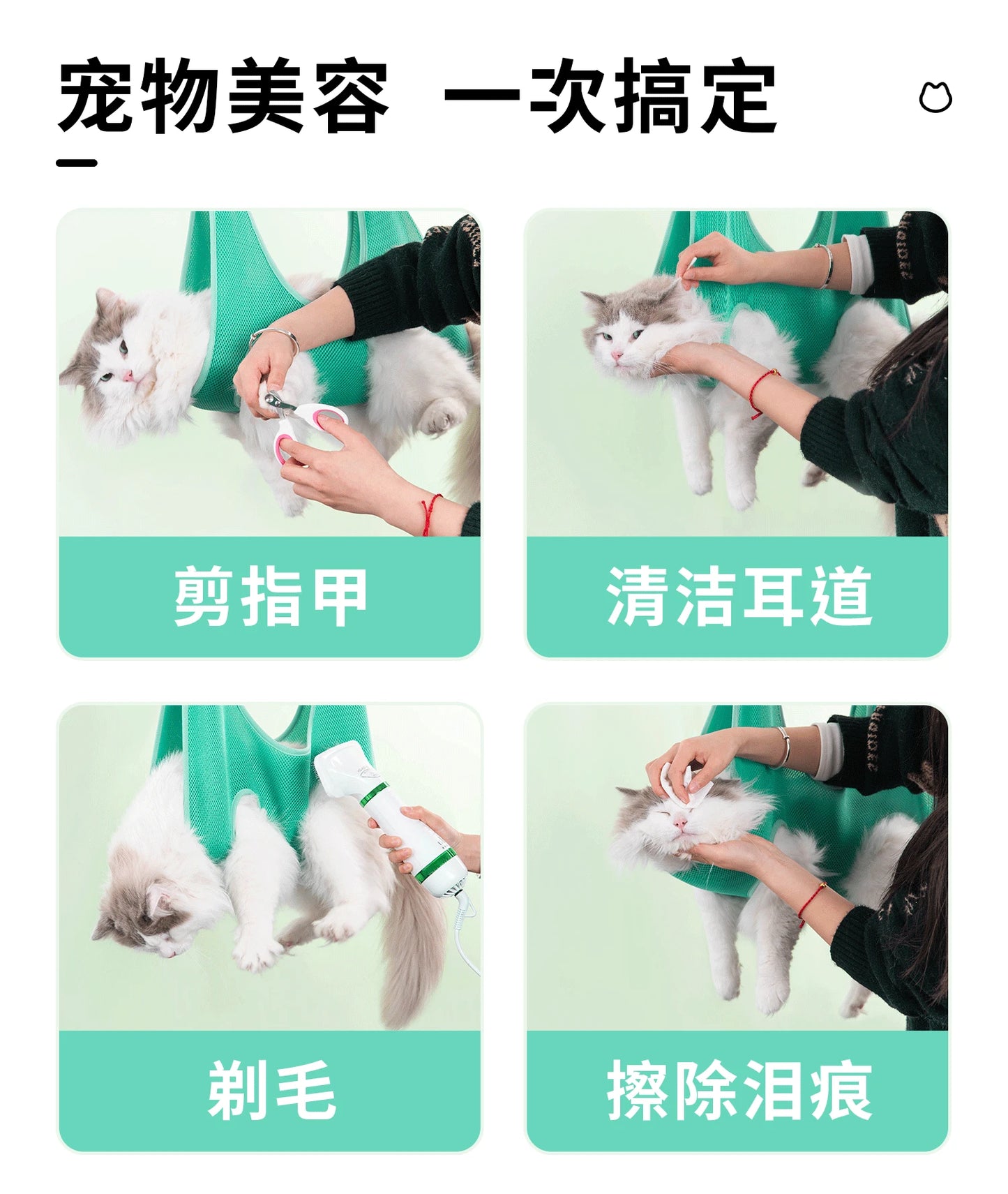 宠物美容 一次搞定

剪指甲

清洁耳道

剃毛

擦除泪痕